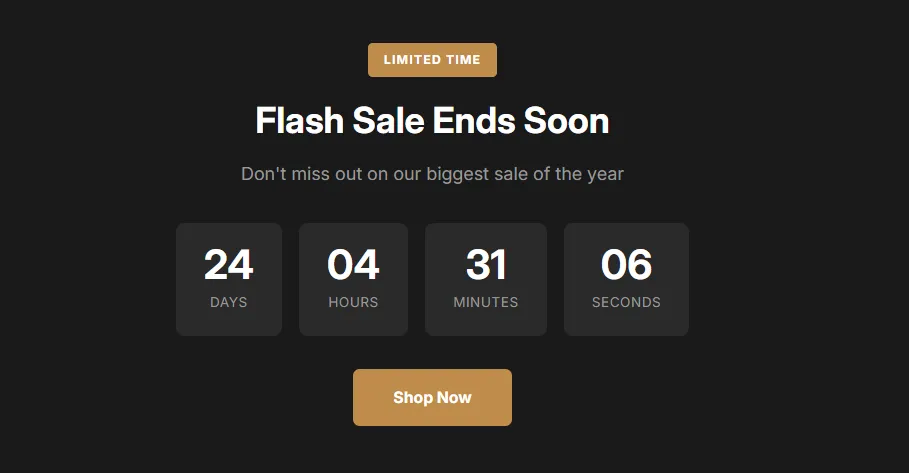 LIMITED TIME

Flash Sale Ends Soon

Don't miss out on our biggest sale of the year

24
DAYS

04
HOURS

31
MINUTES

06
SECONDS

Shop Now